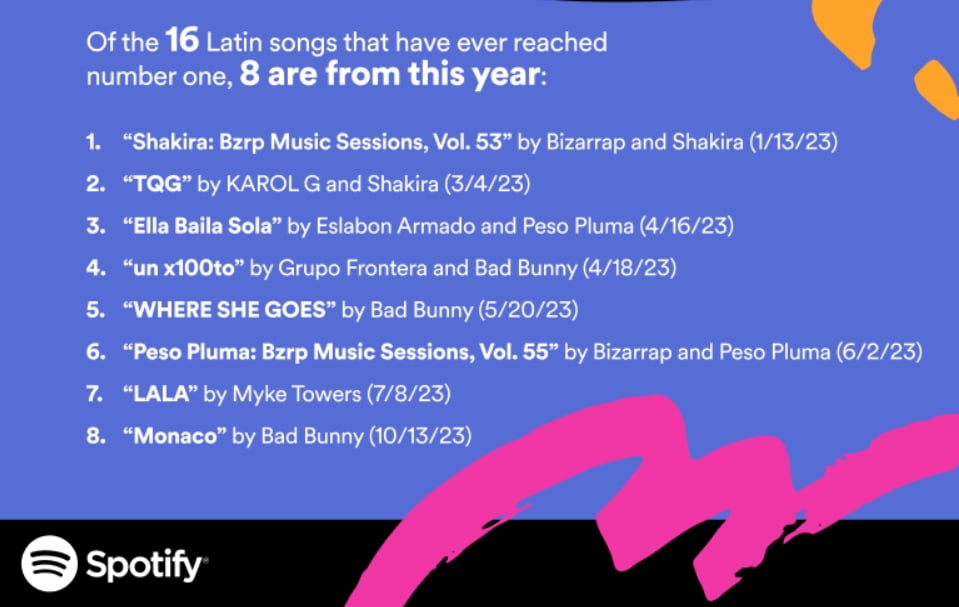 Of the 16 Latin songs that have ever reached number one, 8 are from this year:

1. “Shakira: Bzrp Music Sessions, Vol. 53” by Bizarrap and Shakira (1/13/23)
2. “TQG” by KAROL G and Shakira (3/4/23)
3. “Ella Baila Sola” by Eslabon Armado and Peso Pluma (4/16/23)
4. “un x100to” by Grupo Frontera and Bad Bunny (4/18/23)
5. “WHERE SHE GOES” by Bad Bunny (5/20/23)
6. “Peso Pluma: Bzrp Music Sessions, Vol. 55” by Bizarrap and Peso Pluma (6/2/23)
7. “LALA” by Myke Towers (7/8/23)
8. “Monaco” by Bad Bunny (10/13/23)

Spotify