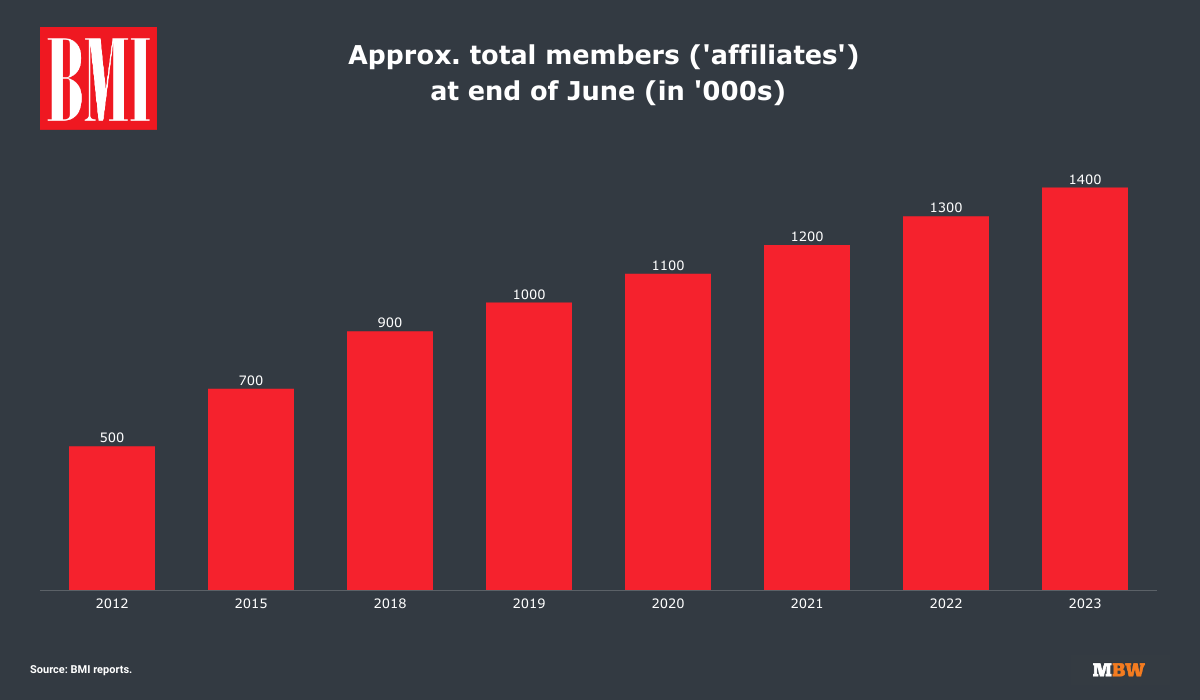 BMI

Approx. total members ('affiliates') at end of June (in '000s)

500
700
900
1000
1100
1200
1300
1400

2012
2015
2018
2019
2020
2021
2022
2023

Source: BMI reports.

MBW