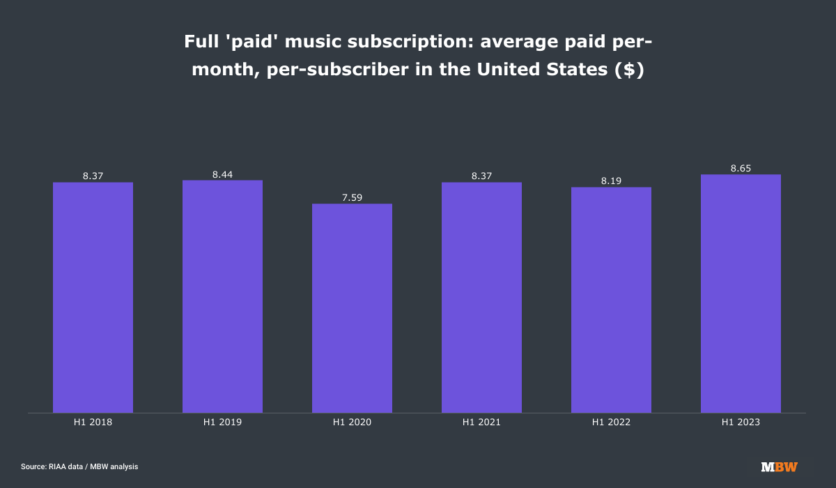 Full 'paid' music subscription: average paid per-month, per-subscriber in the United States ($)

8.37
8.44
7.59
8.37
8.19
8.65

H1 2018
H1 2019
H1 2020
H1 2021
H1 2022
H1 2023

Source: RIAA data / MBW analysis

MBW