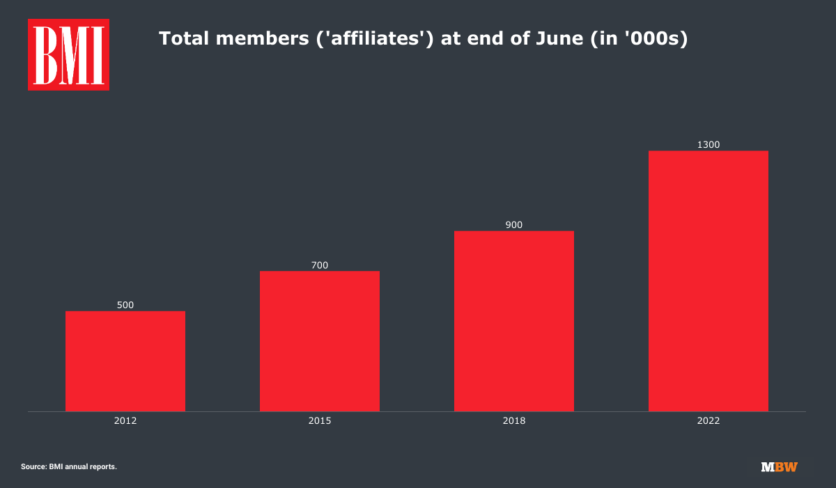 BMI

Total members ('affiliates') at end of June (in '000s)

500
700
900
1300

2012
2015
2018
2022

Source: BMI annual reports.

MBW