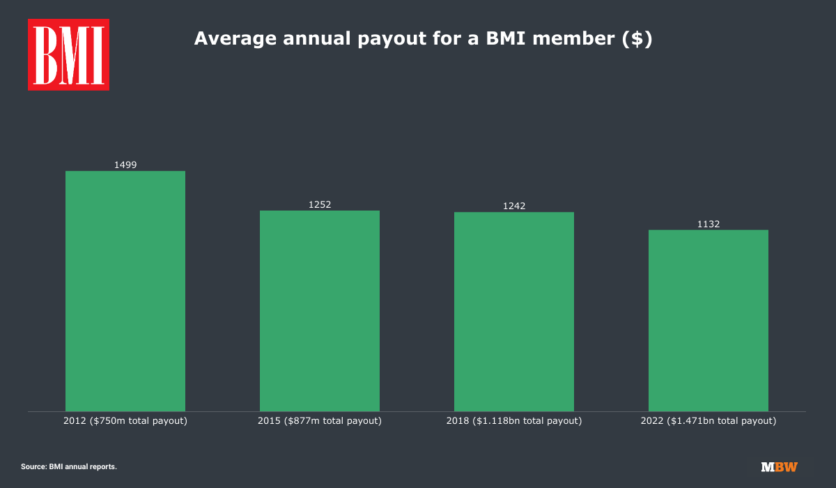 BMI

Average annual payout for a BMI member ($)

1499
1252
1242
1132

2012 ($750m total payout)
2015 ($877m total payout)
2018 ($1.118bn total payout)
2022 ($1.471bn total payout)

Source: BMI annual reports.

MBW