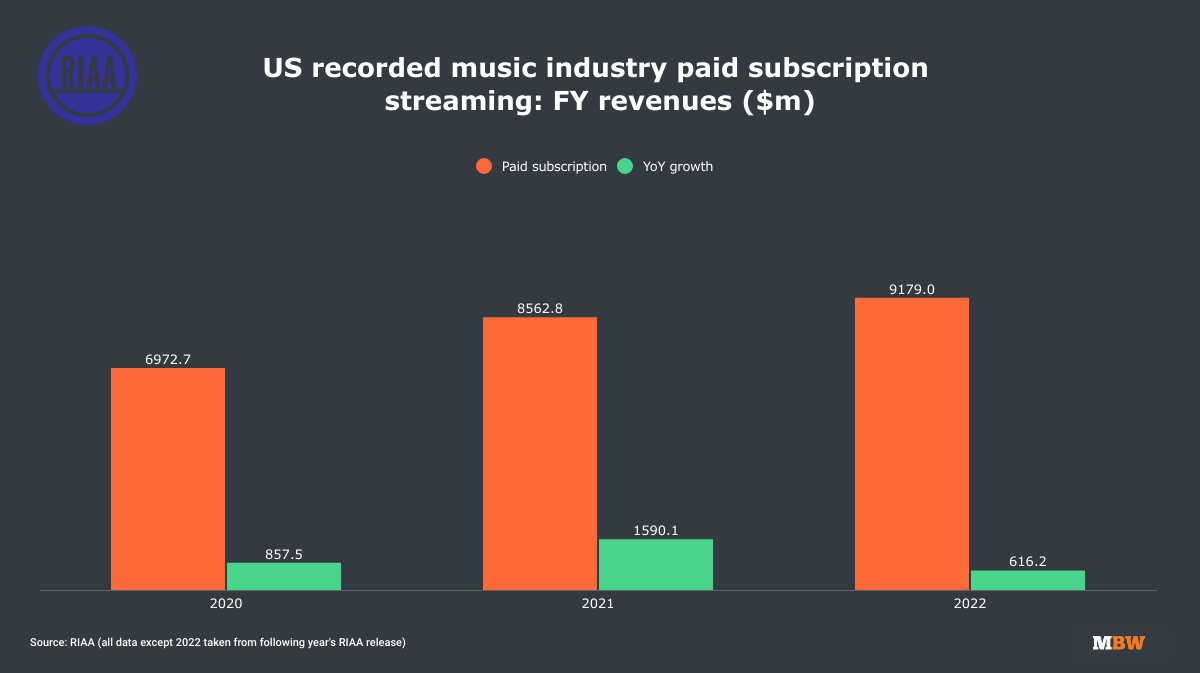 RIAA

US recorded music industry paid subscription streaming: FY revenues ($m)

Paid subscription YoY growth

6972.7
857.5
8562.8
1590.1
9179.0
616.2

2020
2021
2022

Source: RIAA (all data except 2022 taken from following year's RIAA release)

MBW