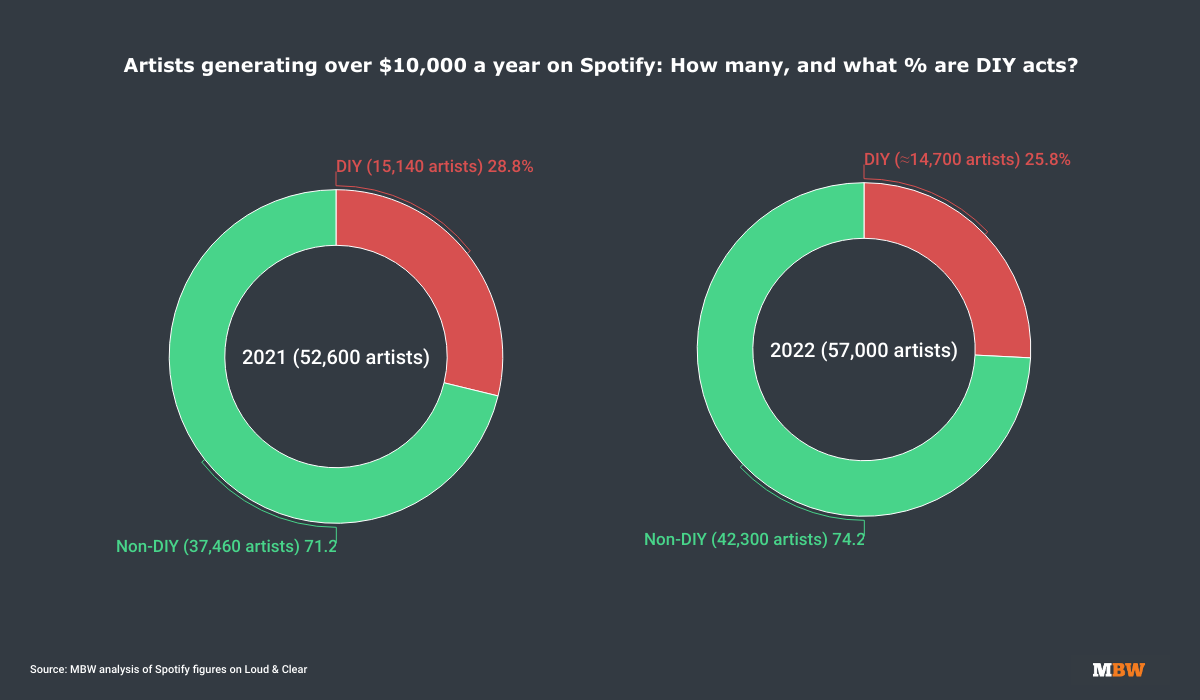 Artists generating over \$10,000 a year on Spotify: How many, and what % are DIY acts?

DIY (15,140 artists) 28.8%

2021 (52,600 artists)

Non-DIY (37,460 artists) 71.2

DIY (≈14,700 artists) 25.8%

2022 (57,000 artists)

Non-DIY (42,300 artists) 74.2

Source: MBW analysis of Spotify figures on Loud & Clear

MBW