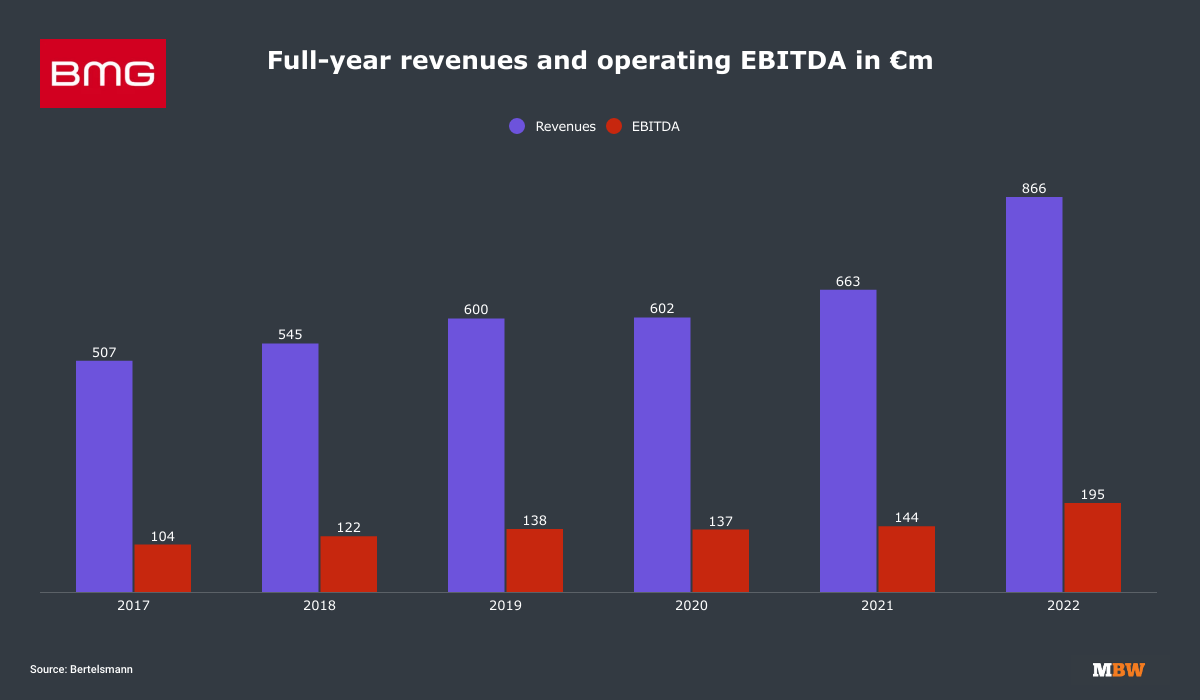 BMG

Full-year revenues and operating EBITDA in €m

Revenues EBITDA

507
104
545
122
600
138
602
137
663
144
866
195

2017 2018 2019 2020 2021 2022

Source: Bertelsmann

MBW