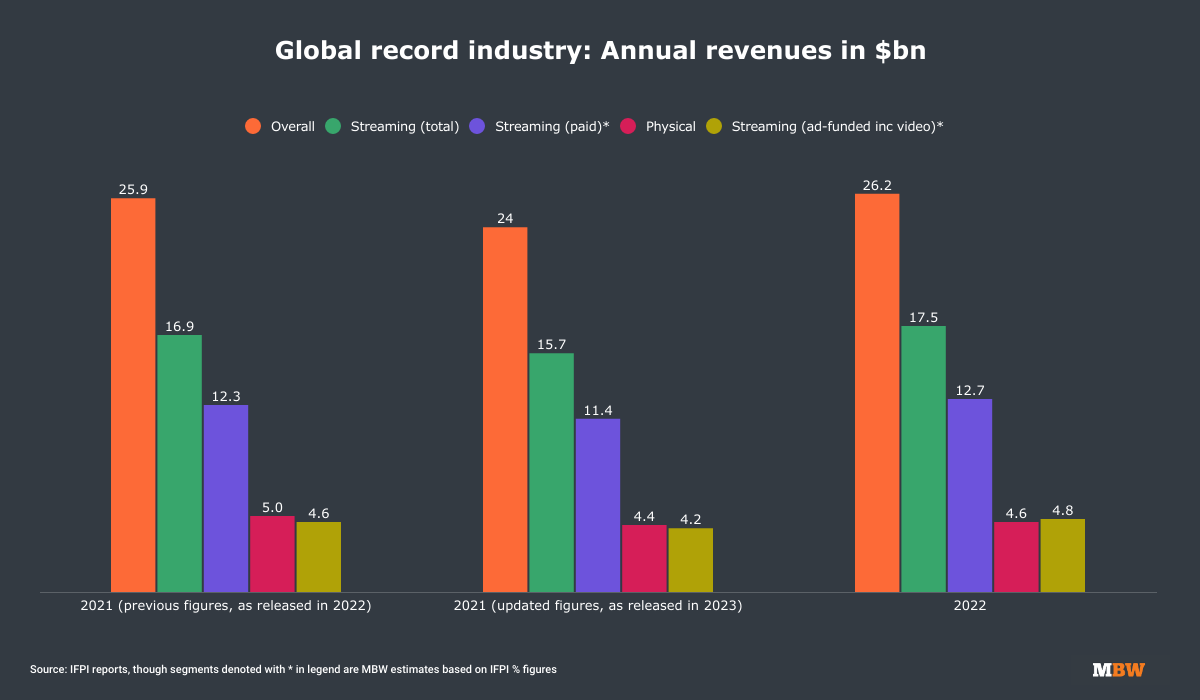 Global record industry: Annual revenues in \$bn

Overall Streaming (total) Streaming (paid)* Physical Streaming (ad-funded inc video)*

25.9
16.9
12.3
5.0
4.6

24
15.7
11.4
4.4
4.2

26.2
17.5
12.7
4.6
4.8

2021 (previous figures, as released in 2022)
2021 (updated figures, as released in 2023)
2022

Source: IFPI reports, though segments denoted with * in legend are MBW estimates based on IFPI % figures

MBW