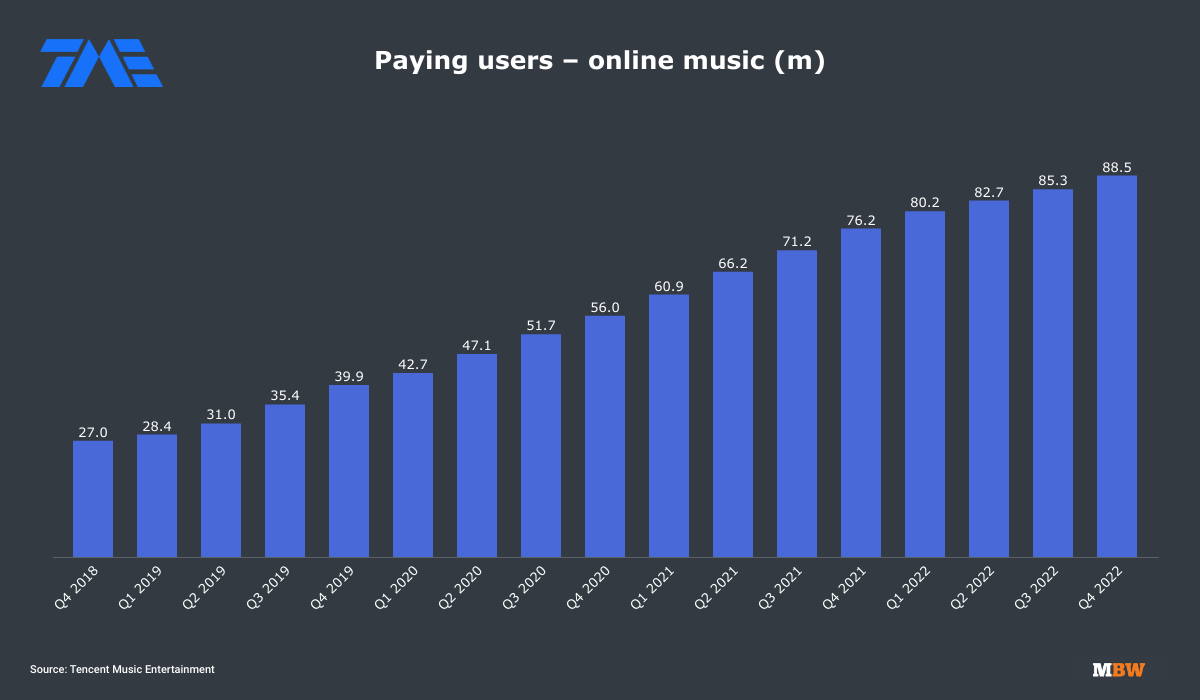 TME

Paying users – online music (m)

27.0
28.4
31.0
35.4
39.9
42.7
47.1
51.7
56.0
60.9
66.2
71.2
76.2
80.2
82.7
85.3
88.5

Q4 2018
Q1 2019
Q2 2019
Q3 2019
Q4 2019
Q1 2020
Q2 2020
Q3 2020
Q4 2020
Q1 2021
Q2 2021
Q3 2021
Q4 2021
Q1 2022
Q2 2022
Q3 2022
Q4 2022

Source: Tencent Music Entertainment

MBW