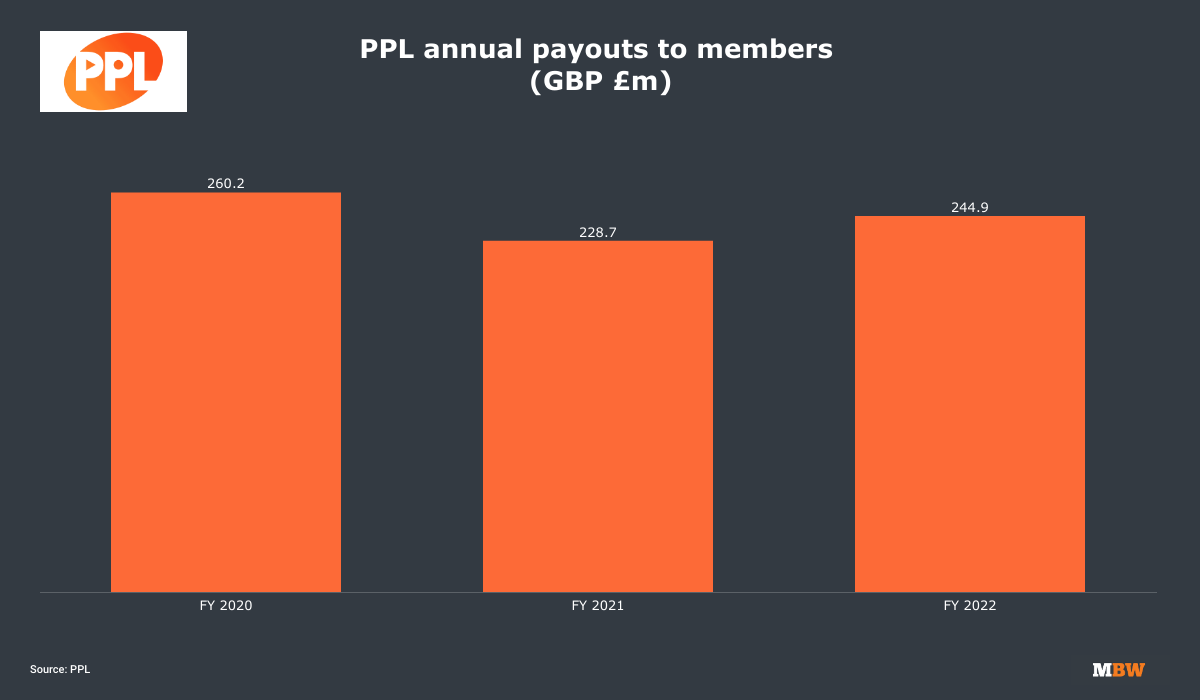 PPL

PPL annual payouts to members
(GBP £m)

260.2
228.7
244.9

FY 2020
FY 2021
FY 2022

Source: PPL

MBW