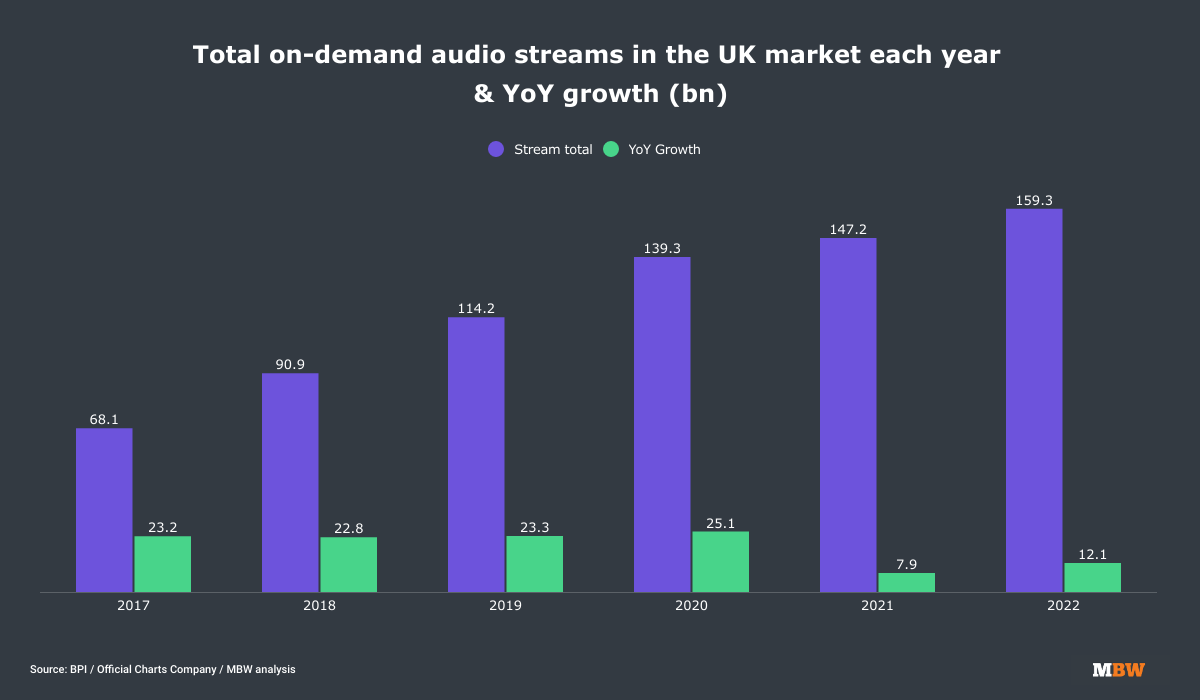 Total on-demand audio streams in the UK market each year & YoY growth (bn)

Stream total
YoY Growth

68.1
23.2
90.9
22.8
114.2
23.3
139.3
25.1
147.2
7.9
159.3
12.1

2017
2018
2019
2020
2021
2022

Source: BPI / Official Charts Company / MBW analysis

MBW