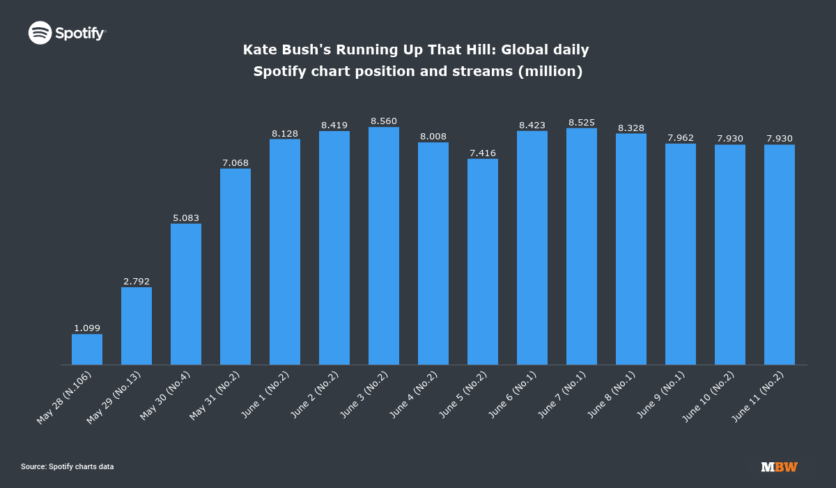 Spotify

Kate Bush's Running Up That Hill: Global daily Spotify chart position and streams (million)

1.099
2.792
5.083
7.068
8.128
8.419
8.560
8.008
7.416
8.423
8.525
8.328
7.962
7.930
7.930

May 28 (N.106)
May 29 (No.13)
May 30 (No.4)
May 31 (No.2)
June 1 (No.2)
June 2 (No.2)
June 3 (No.2)
June 4 (No.2)
June 5 (No.2)
June 6 (No.1)
June 7 (No.1)
June 8 (No.1)
June 9 (No.1)
June 10 (No.2)
June 11 (No.2)

Source: Spotify charts data

MBW