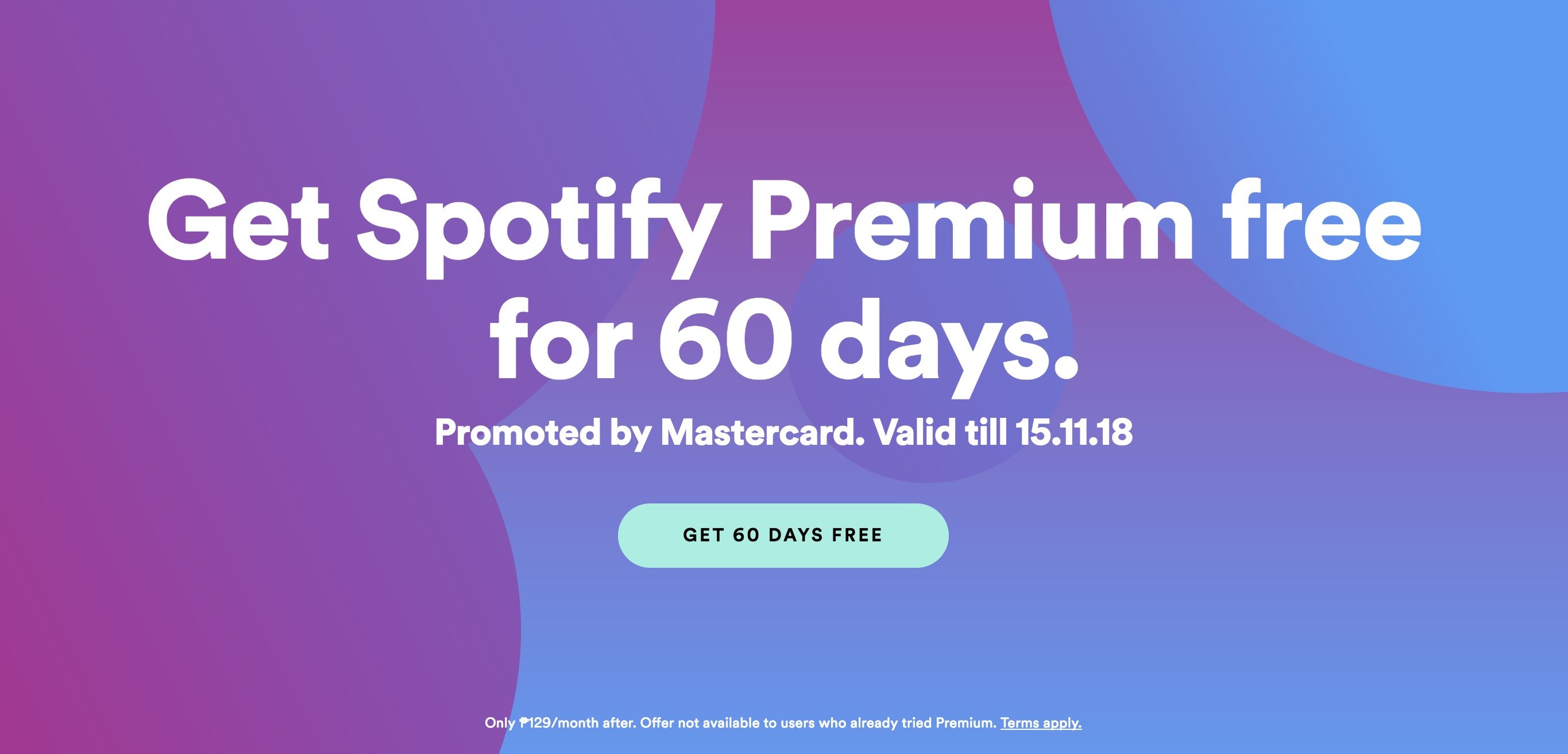 Get Spotify Premium free for 60 days.

Promoted by Mastercard. Valid till 15.11.18

GET 60 DAYS FREE

Only ₱129/month after. Offer not available to users who already tried Premium. Terms apply.